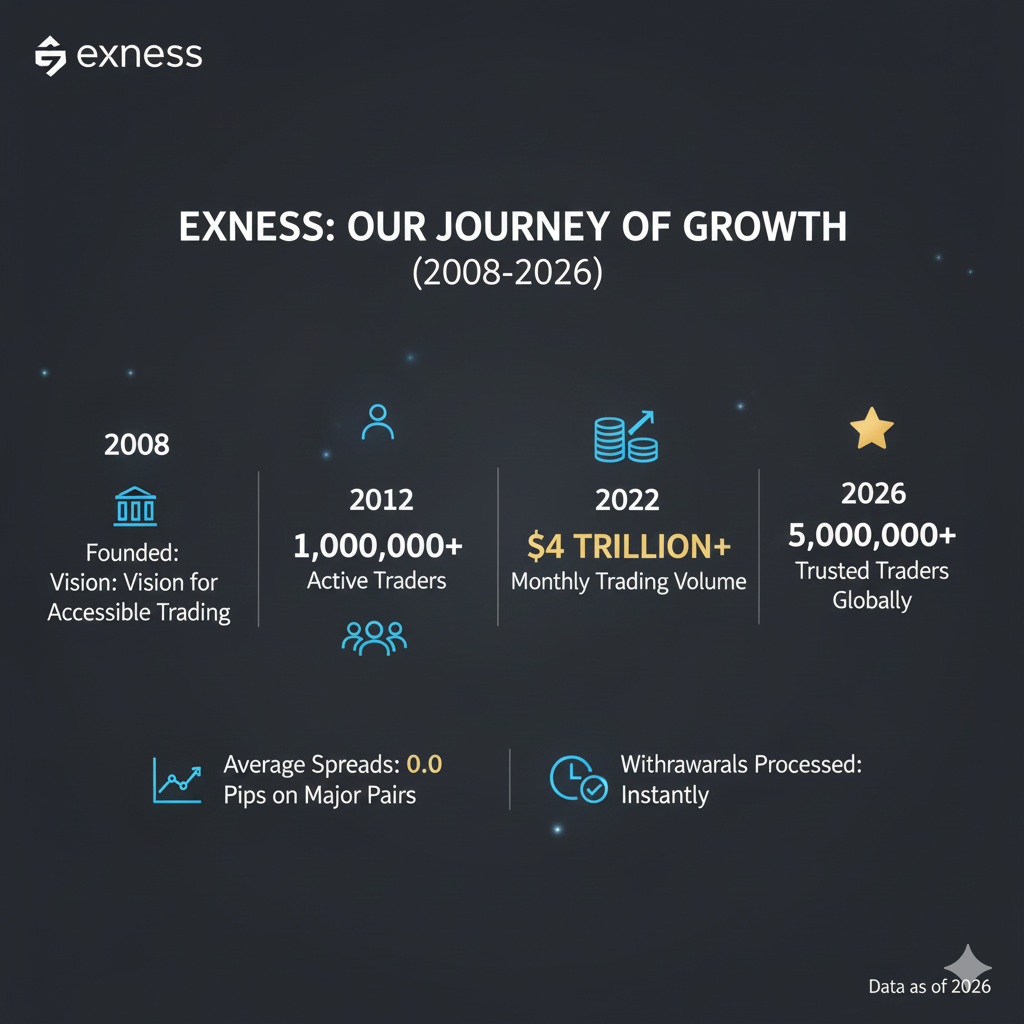 exness

EXNESS: OUR JOURNEY OF GROWTH
(2008-2026)

2008
Founded:
Vision: Vision for Accessible Trading

2012
1,000,000+
Active Traders

2022
$4 TRILLION+
Monthly Trading Volume

2026
5,000,000+
Trusted Traders Globally

Average Spreads: 0.0 Pips on Major Pairs

Withrawarals Processed: Instantly

Data as of 2026